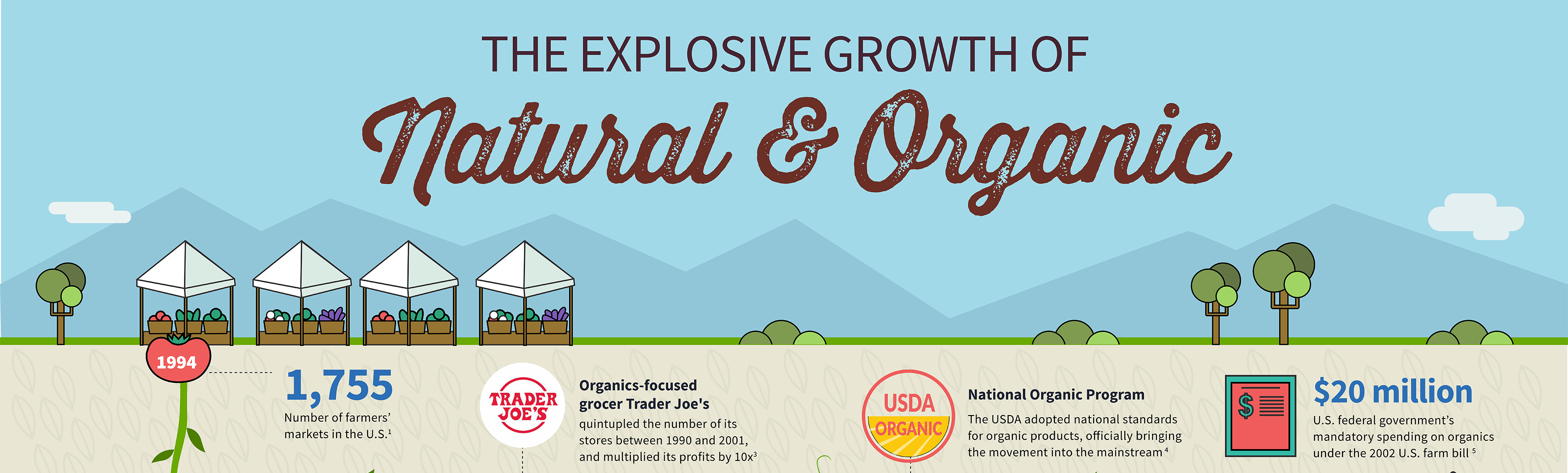 THE EXPLOSIVE GROWTH OF
Natural & Organic

1994

1,755
Number of farmers' markets in the U.S.$^1$

TRADER JOE'S

Organics-focused grocer Trader Joe's
quintupled the number of its stores between 1990 and 2001, and multiplied its profits by 10x$^3$

USDA ORGANIC

National Organic Program
The USDA adopted national standards for organic products, officially bringing the movement into the mainstream$^4$

$

$20 million
U.S. federal government's mandatory spending on organics under the 2002 U.S. farm bill$^5$